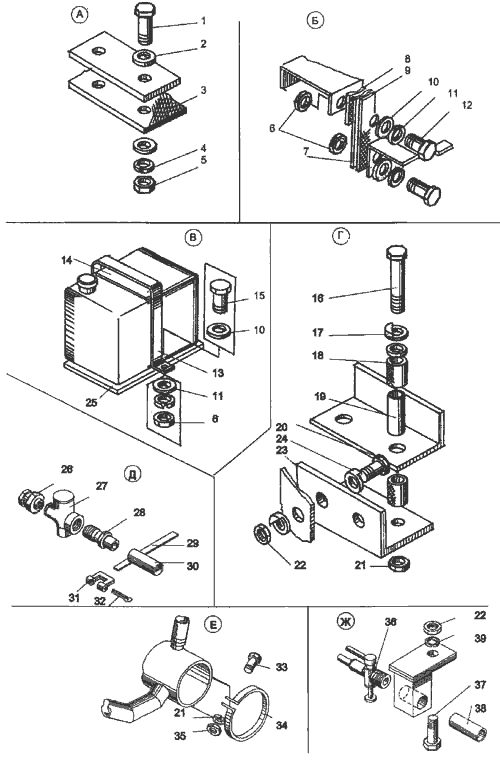 А
1
2
3
4
5

Б
8
9
10
11
12
6
7

В
14
15
10
13
25
11
6

Г
16
17
18
19
20
24
23
22
21

Д
26
27
28
29
30
31
32

Е
33
21
34
35

Ж
36
22
39
37
38