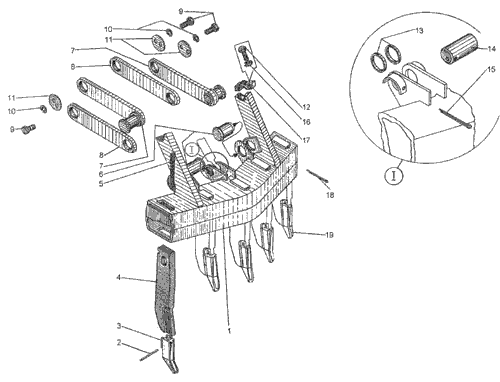 9
10
11
7
8
11
10
9
8
7
6
5
I
12
16
17
18
19
4
3
2
1
13
14
15
I