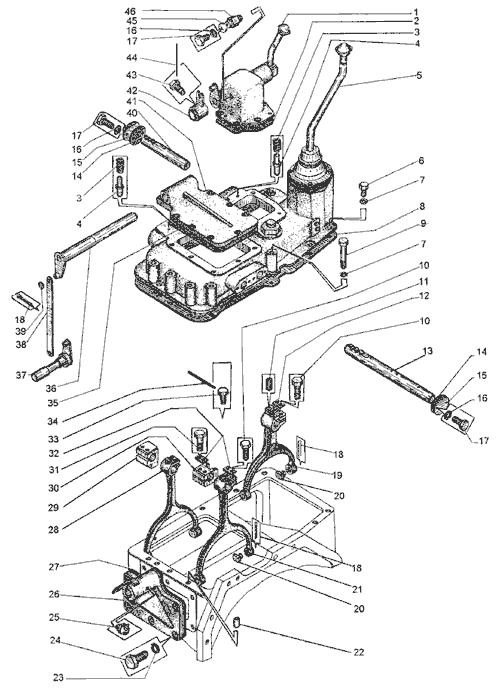 46
45
16
17
44
43
42
41
40
17
16
15
14
3
4
18
39
38
37
36
35
34
33
32
31
30
29
28
27
26
25
24
23
1
2
3
4
5
6
7
8
9
7
10
11
12
10
13
14
15
16
17
18
19
20
18
21
20
22