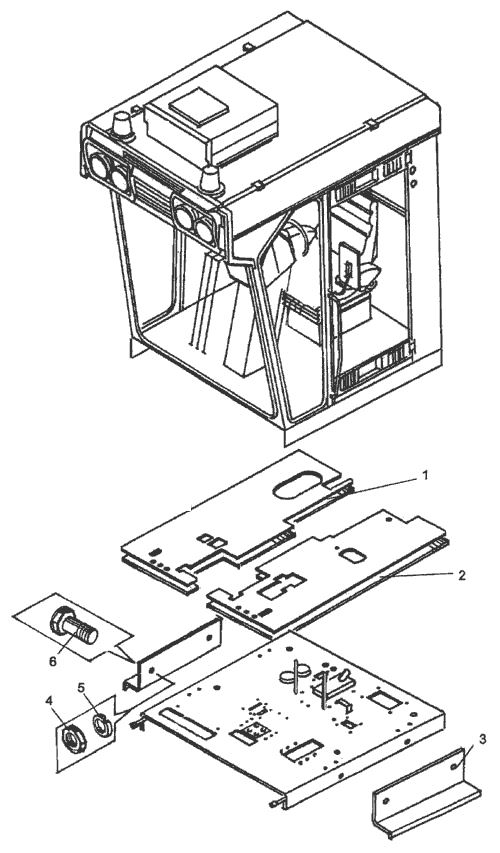 1
2
6
5
4
3