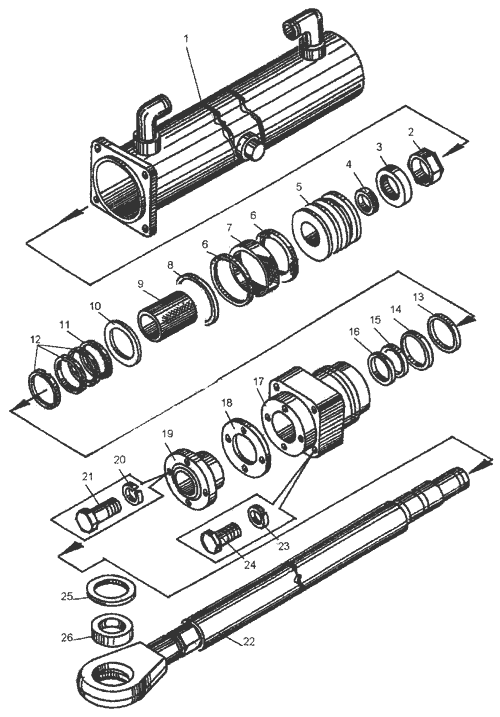 1
2
3
4
5
6
7
6
8
9
10
11
12
13
14
15
16
17
18
19
20
21
23
24
25
26
22