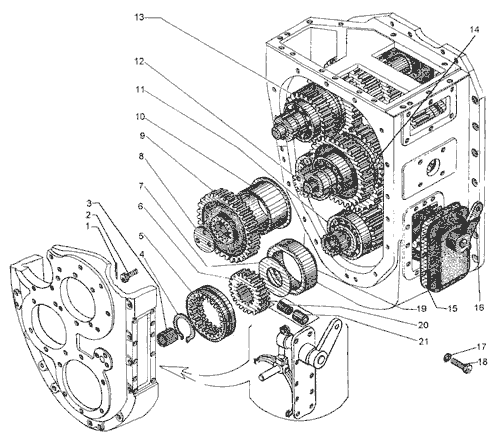 13
14
12
11
10
9
8
7
6
5
4
3
2
1
19
15
16
20
21
17
18