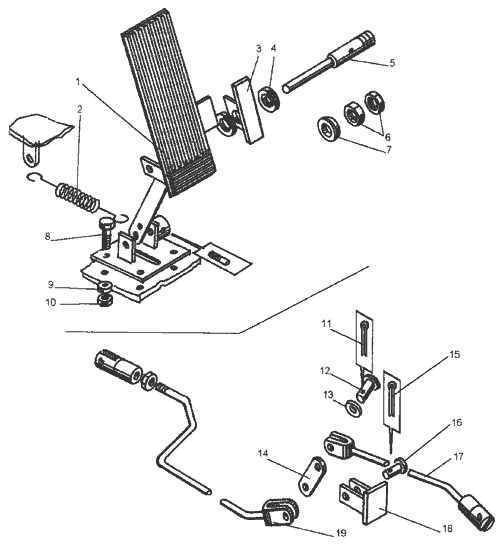 1
2
3
4
5
6
7
8
9
10
11
12
13
14
15
16
17
18
19