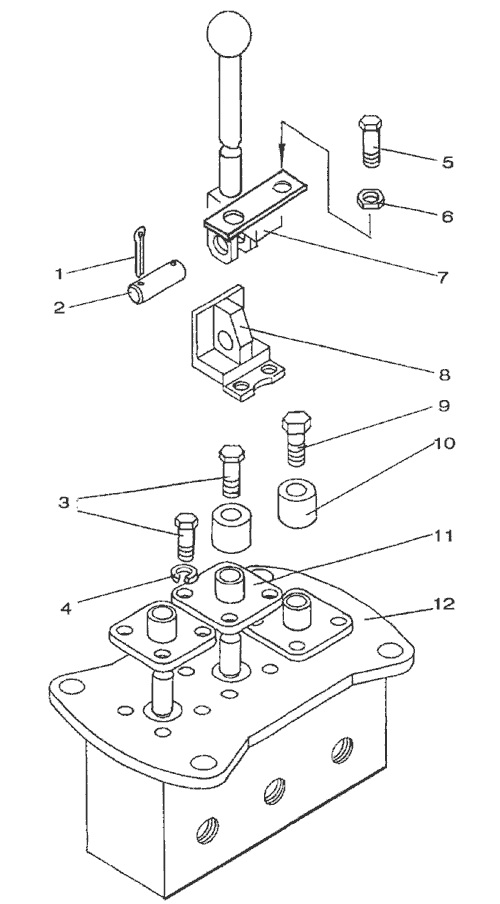 5
6
1
7
2
8
9
10
3
11
4
12