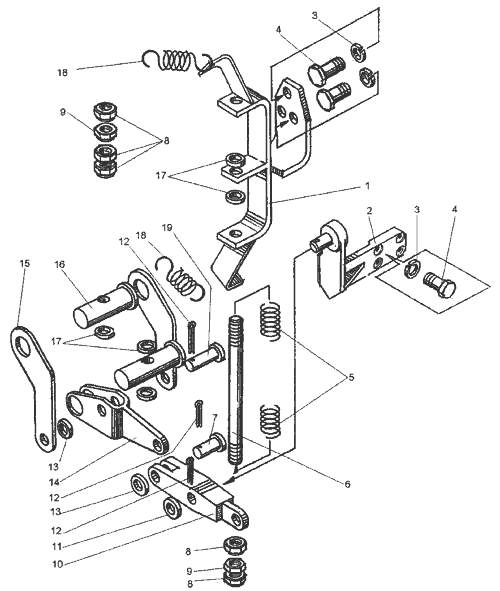 3
4
18
9
8
17
1
2
3
4
12
18
19
15
16
17
5
7
13
14
12
13
12
11
10
6
8
9
8