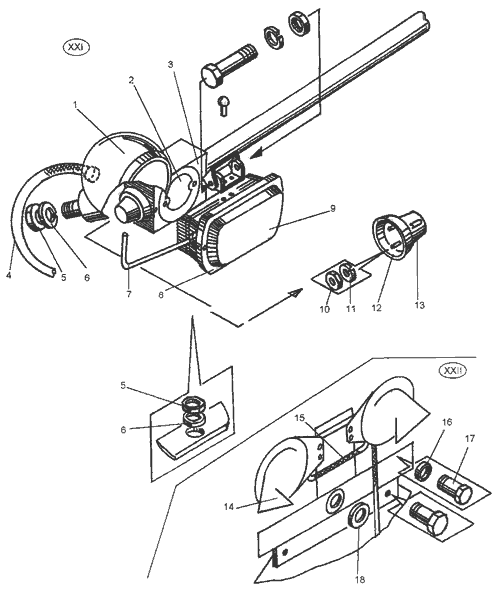 XXI

1
2
3
4
5
6
7
8
9
10
11
12
13

5
6

XXII

14
15
16
17
18