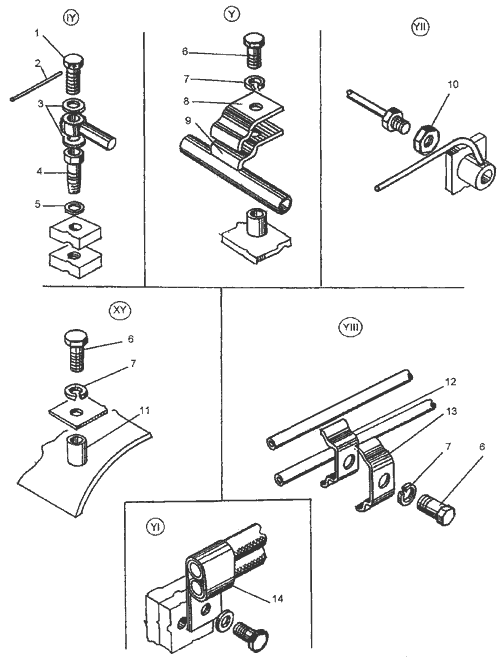 IY
1
2
3
4
5

Y
6
7
8
9

YII
10

XY
6
7
11

YIII
12
13
7
6

YI
14