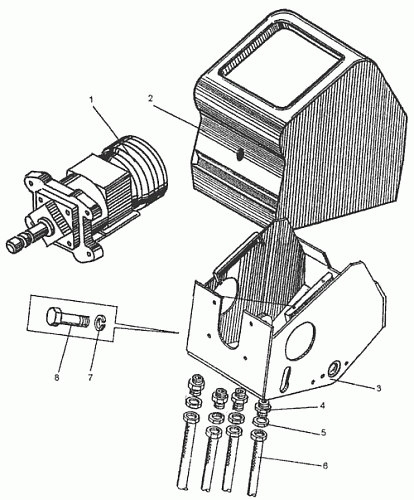 1
2
8
7
3
4
5
6