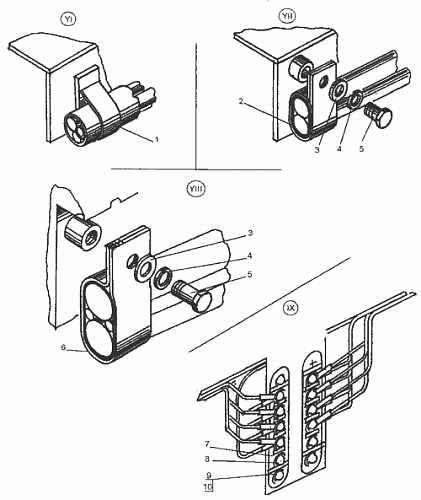 YI
1
YII
2
3
4
5
YIII
3
4
5
6
IX
+
7
8
9
10