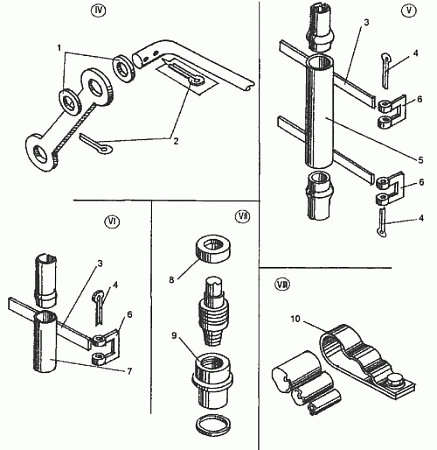 IV

1

2

V

3

4

6

5

6

4

VI

3

4

6

7

VII

8

9

VIII

10