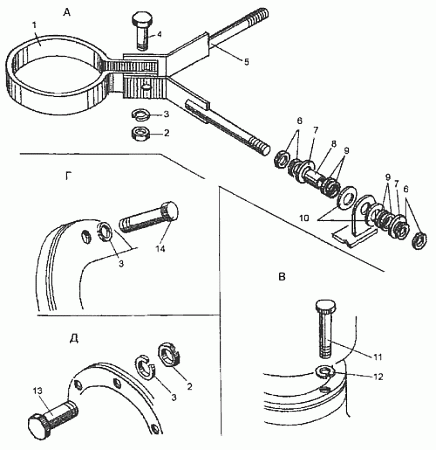 А
1
4
5
3
2
6
7
8
9
9
7
6
10
Г
3
14
В
11
12
Д
13
3
2