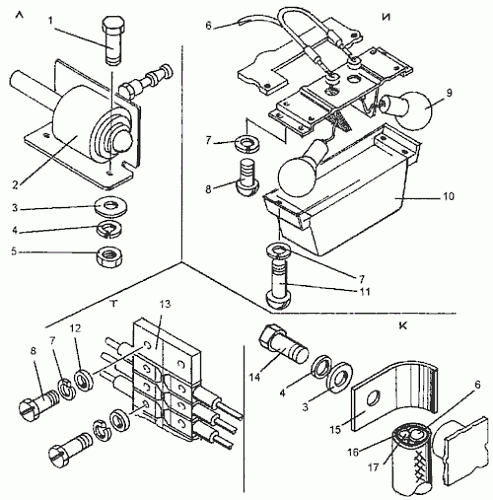 Л
1
2
3
4
5
И
6
9
7
8
10
7
11
Т
13
8
7
12
К
14
4
3
6
15
16
17